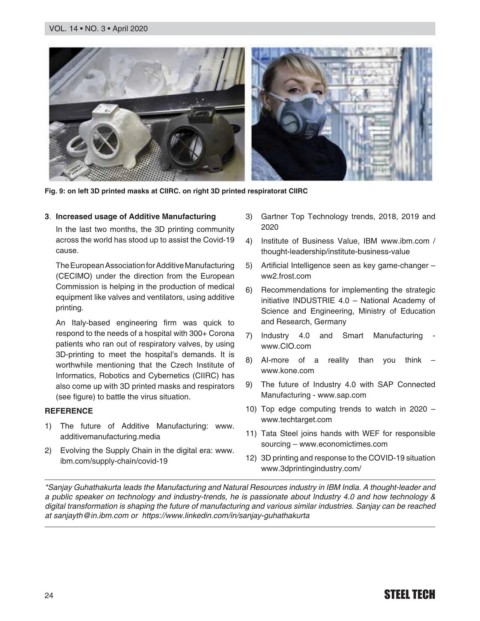 VOL. 14 • NO. 3 • April 2020

Fig. 9: on left 3D printed masks at CIIRC. on right 3D printed respiratorat CIIRC

3. Increased usage of Additive Manufacturing

In the last two months, the 3D printing community across the world has stood up to assist the Covid-19 cause.

The European Association for Additive Manufacturing (CECIMO) under the direction from the European Commission is helping in the production of medical equipment like valves and ventilators, using additive printing.

An Italy-based engineering firm was quick to respond to the needs of a hospital with 300+ Corona patients who ran out of respiratory valves, by using 3D-printing to meet the hospital's demands. It is worthwhile mentioning that the Czech Institute of Informatics, Robotics and Cybernetics (CIIRC) has also come up with 3D printed masks and respirators (see figure) to battle the virus situation.

REFERENCE

1) The future of Additive Manufacturing: www.additivemanufacturing.media

2) Evolving the Supply Chain in the digital era: www.ibm.com/supply-chain/covid-19

3) Gartner Top Technology trends, 2018, 2019 and 2020

4) Institute of Business Value, IBM www.ibm.com / thought-leadership/institute-business-value

5) Artificial Intelligence seen as key game-changer – ww2.frost.com

6) Recommendations for implementing the strategic initiative INDUSTRIE 4.0 – National Academy of Science and Engineering, Ministry of Education and Research, Germany

7) Industry 4.0 and Smart Manufacturing - www.CIO.com

8) AI-more of a reality than you think – www.kone.com

9) The future of Industry 4.0 with SAP Connected Manufacturing - www.sap.com

10) Top edge computing trends to watch in 2020 – www.techtarget.com

11) Tata Steel joins hands with WEF for responsible sourcing – www.economictimes.com

12) 3D printing and response to the COVID-19 situation www.3dprintingindustry.com/

*Sanjay Guhathakurta leads the Manufacturing and Natural Resources industry in IBM India. A thought-leader and a public speaker on technology and industry-trends, he is passionate about Industry 4.0 and how technology & digital transformation is shaping the future of manufacturing and various similar industries. Sanjay can be reached at sanjayth@in.ibm.com or https://www.linkedin.com/in/sanjay-guhathakurta

24

STEEL TECH